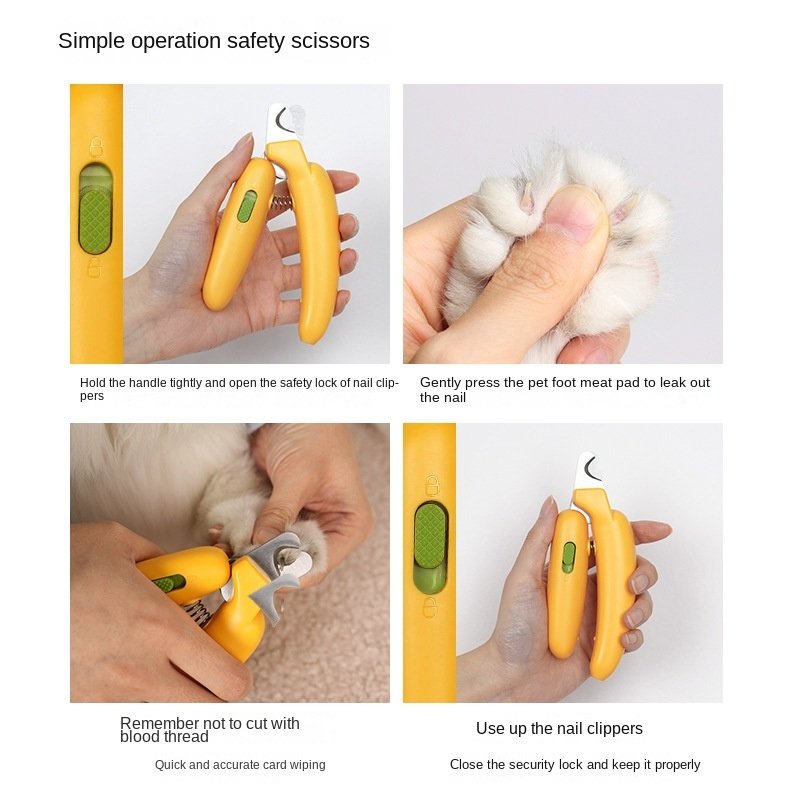 Simple operation safety scissors

Hold the handle tightly and open the safety lock of nail clippers

Gently press the pet foot meat pad to leak out the nail

Remember not to cut with blood thread

Quick and accurate card wiping

Use up the nail clippers

Close the security lock and keep it properly